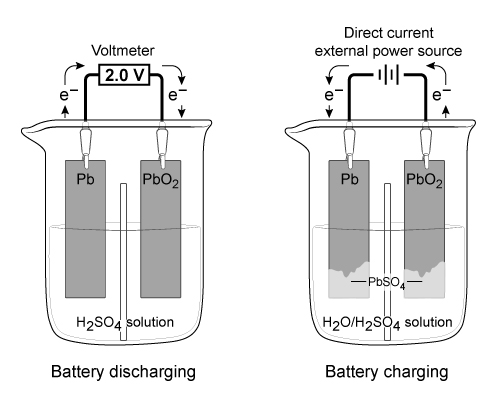 Voltmeter

2.0 V

$e^-$

$e^-$

Pb

$PbO_2$

$H_2SO_4$ solution

Battery discharging

Direct current external power source

$e^-$

$e^-$

Pb

$PbO_2$

$PbSO_4$

$H_2O/H_2SO_4$ solution

Battery charging