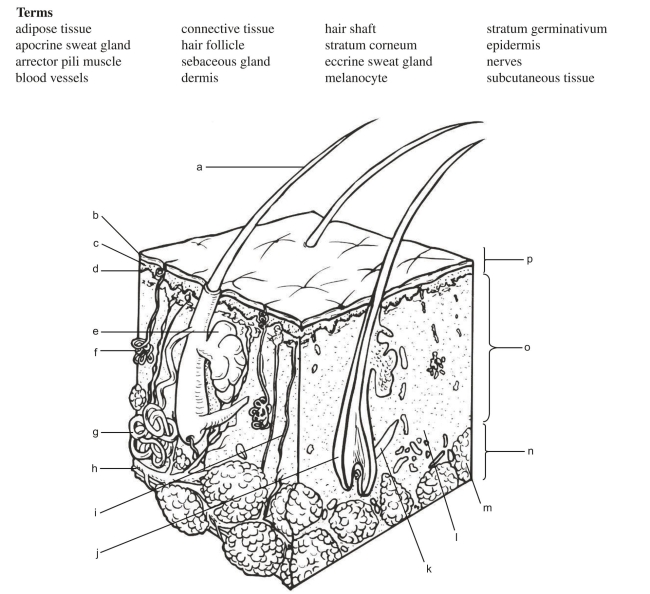 **Terms**

adipose tissue
apocrine sweat gland
arrector pili muscle
blood vessels

connective tissue
hair follicle
sebaceous gland
dermis

hair shaft
stratum corneum
eccrine sweat gland
melanocyte

stratum germinativum
epidermis
nerves
subcutaneous tissue

a
b
c
d
e
f
g
h
i
j
k
l
m
n
o
p