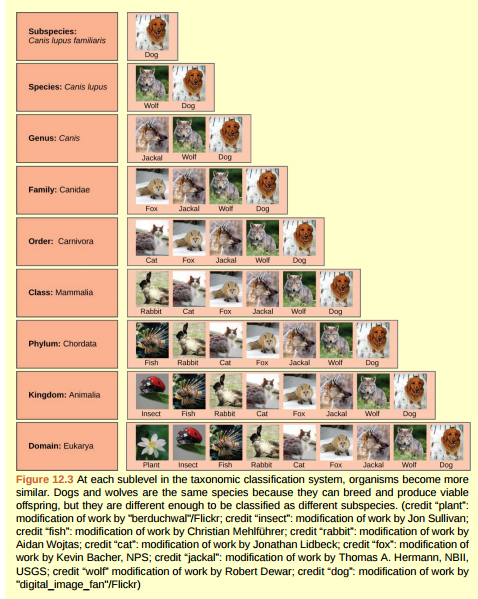 Subspecies: Canis lupus familiaris

Dog

Species: Canis lupus

Wolf Dog

Genus: Canis

Jackal Wolf Dog

Family: Canidae

Fox Jackal Wolf Dog

Order: Carnivora

Cat Fox Jackal Wolf Dog

Class: Mammalia

Rabbit Cat Fox Jackal Wolf Dog

Phylum: Chordata

Fish Rabbit Cat Fox Jackal Wolf Dog

Kingdom: Animalia

Insect Fish Rabbit Cat Fox Jackal Wolf Dog

Domain: Eukarya

Plant Insect Fish Rabbit Cat Fox Jackal Wolf Dog

Figure 12.3 At each sublevel in the taxonomic classification system, organisms become more similar. Dogs and wolves are the same species because they can breed and produce viable offspring, but they are different enough to be classified as different subspecies. (credit "plant": modification of work by "berduchwal"/Flickr; credit "insect": modification of work by Jon Sullivan; credit "fish": modification of work by Christian Mehlführer; credit "rabbit": modification of work by Aidan Wojtas; credit "cat": modification of work by Jonathan Lidbeck; credit "fox": modification of work by Kevin Bacher, NPS; credit "jackal": modification of work by Thomas A. Hermann, NBII, USGS; credit "wolf" modification of work by Robert Dewar; credit "dog": modification of work by "digital_image_fan"/Flickr)