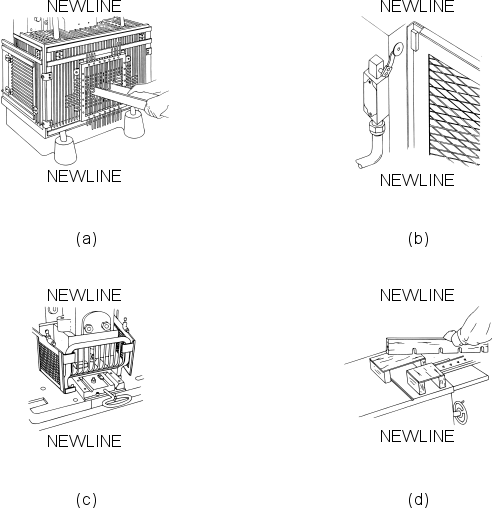 NEWLINE

NEWLINE

(a)

NEWLINE

NEWLINE

(b)

NEWLINE

NEWLINE

(c)

NEWLINE

NEWLINE

(d)