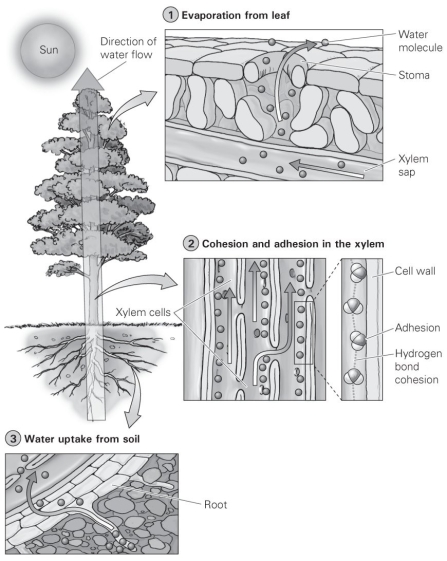 Sun

Direction of water flow

1 Evaporation from leaf

Water molecule

Stoma

Xylem sap

2 Cohesion and adhesion in the xylem

Xylem cells

Cell wall

Adhesion

Hydrogen bond cohesion

3 Water uptake from soil

Root