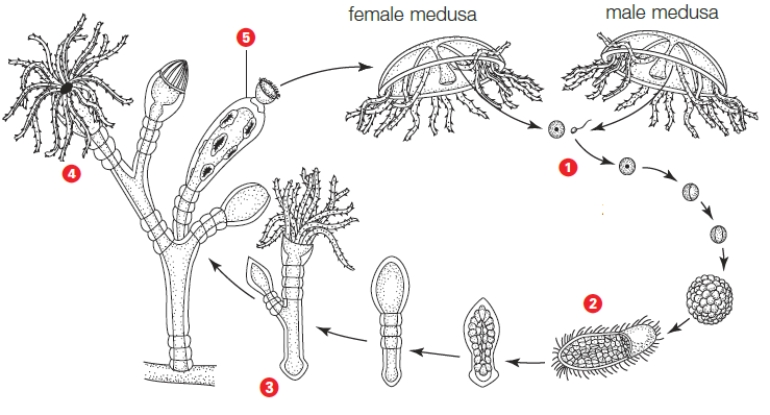 female medusa

male medusa

5

4

1

2

3