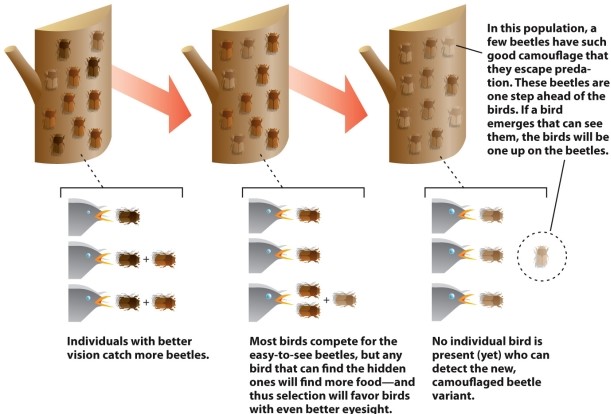 In this population, a few beetles have such good camouflage that they escape predation. These beetles are one step ahead of the birds. If a bird emerges that can see them, the birds will be one up on the beetles.

+

+

+

Individuals with better vision catch more beetles.

Most birds compete for the easy-to-see beetles, but any bird that can find the hidden ones will find more food—and thus selection will favor birds with even better eyesight.

No individual bird is present (yet) who can detect the new, camouflaged beetle variant.