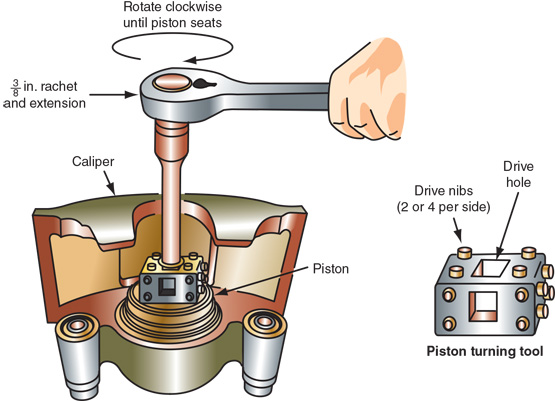 Rotate clockwise until piston seats

$\frac{3}{8}$ in. rachet and extension

Caliper

Piston

Drive nibs (2 or 4 per side)

Drive hole

Piston turning tool